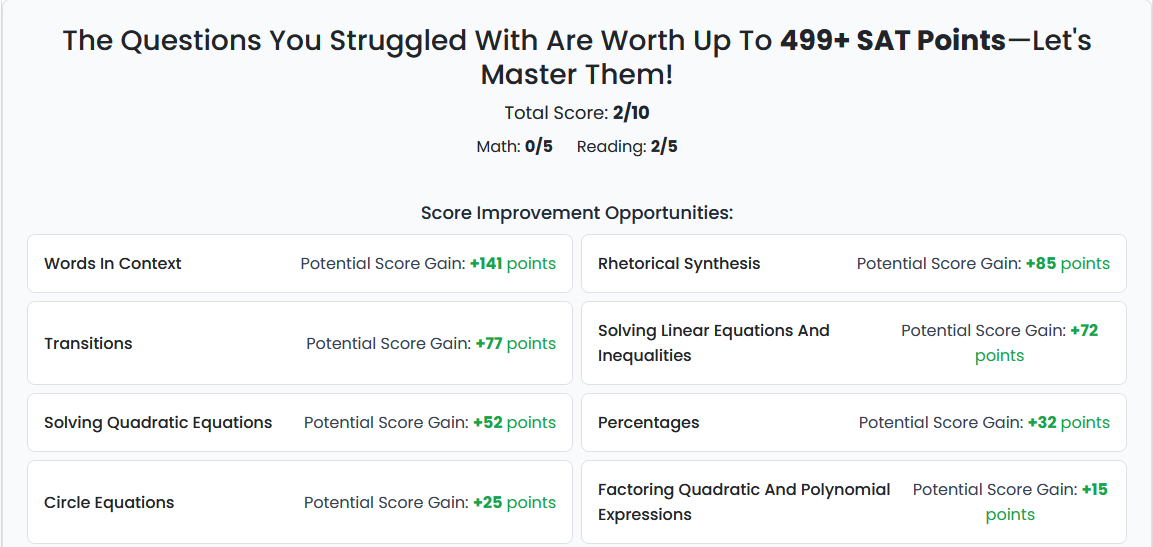 The Questions You Struggled With Are Worth Up To 499+ SAT Points—Let's Master Them!

Total Score: 2/10

Math: 0/5 Reading: 2/5

Score Improvement Opportunities:

Words In Context Potential Score Gain: +141 points

Rhetorical Synthesis Potential Score Gain: +85 points

Transitions Potential Score Gain: +77 points

Solving Linear Equations And Inequalities Potential Score Gain: +72 points

Solving Quadratic Equations Potential Score Gain: +52 points

Percentages Potential Score Gain: +32 points

Circle Equations Potential Score Gain: +25 points

Factoring Quadratic And Polynomial Expressions Potential Score Gain: +15 points